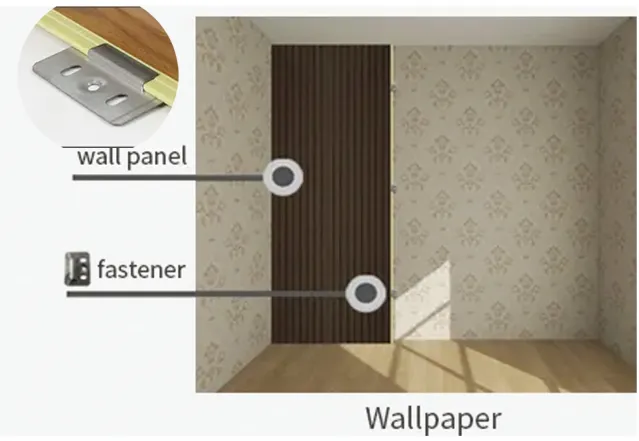 wall panel

fastener

Wallpaper